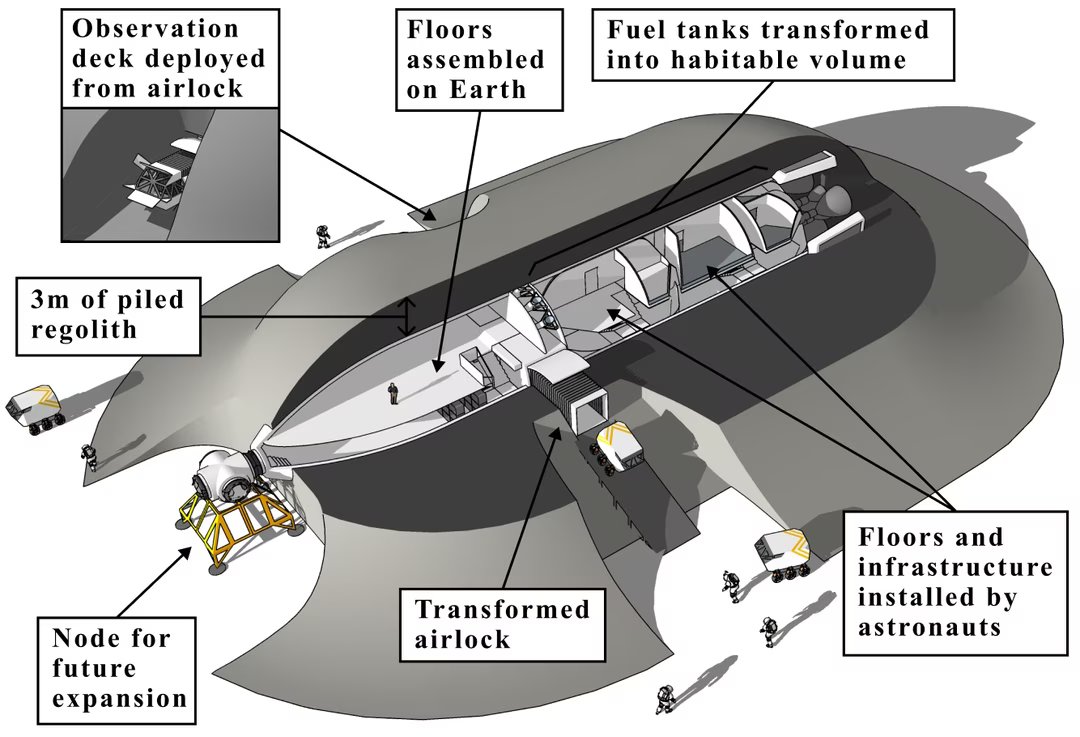 Observation deck deployed from airlock

Floors assembled on Earth

Fuel tanks transformed into habitable volume

3m of piled regolith

Floors and infrastructure installed by astronauts

Transformed airlock

Node for future expansion