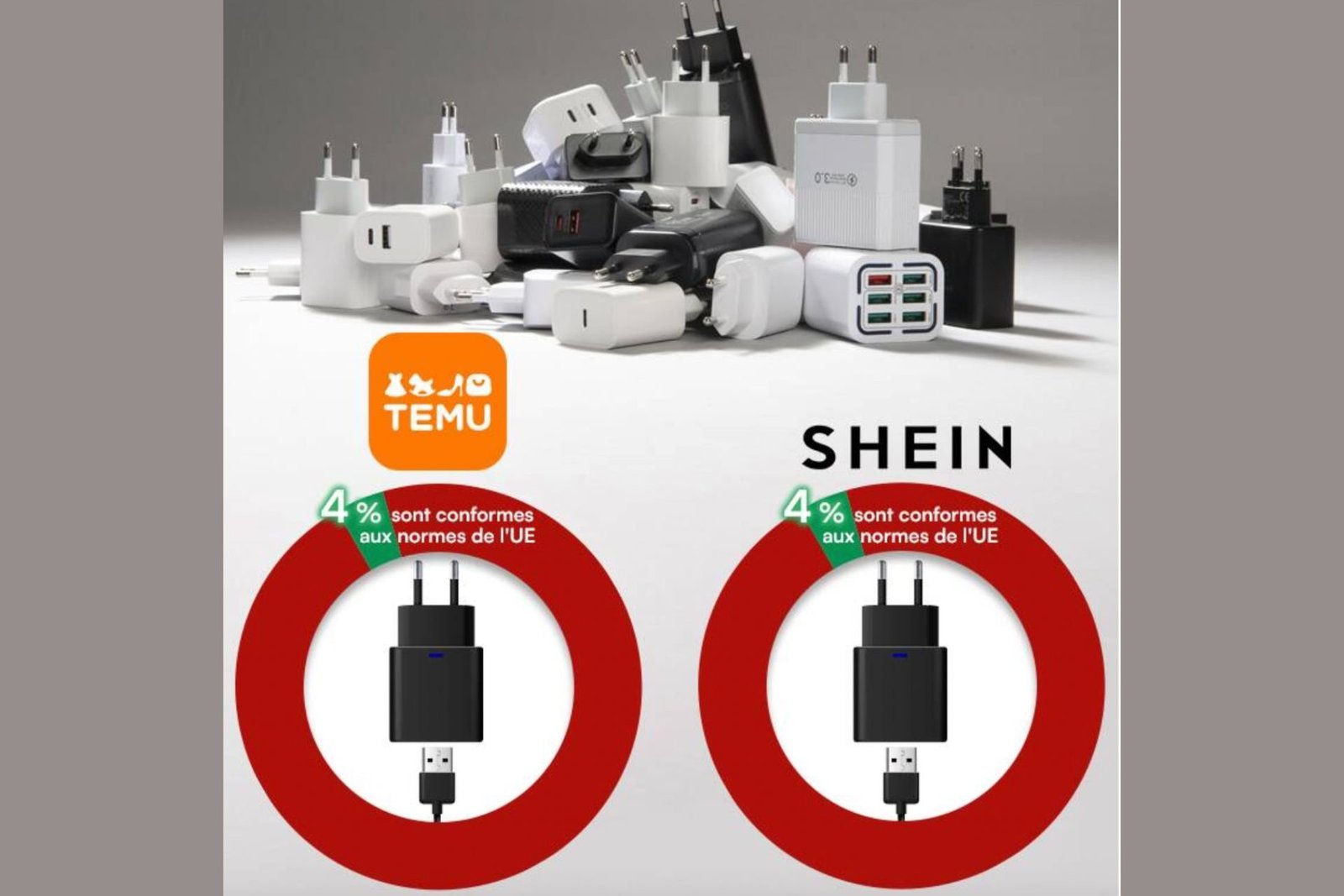 3.0

TEMU

4% sont conformes aux normes de l'UE

SHEIN

4% sont conformes aux normes de l'UE